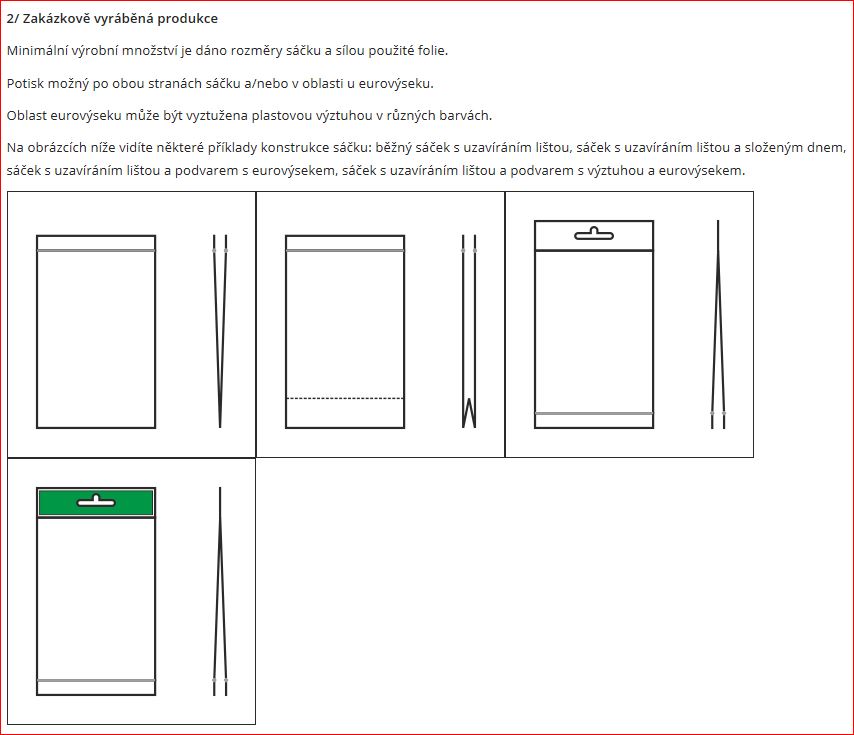 2/ Zakázkově vyráběná produkce

Minimální výrobní množství je dáno rozměry sáčku a sílou použité folie.

Potisk možný po obou stranách sáčku a/nebo v oblasti u eurovýseku.

Oblast eurovýseku může být vyztužena plastovou výztuhou v různých barvách.

Na obrázcích níže vidíte některé příklady konstrukce sáčku: běžný sáček s uzavíráním lištou, sáček s uzavíráním lištou a složeným dnem, sáček s uzavíráním lištou a podvarem s eurovýsekem, sáček s uzavíráním lištou a podvarem s výztuhou a eurovýsekem.